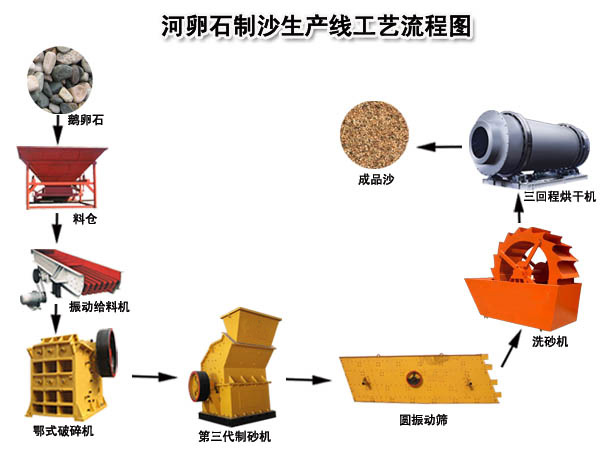 河卵石制沙生产线工艺流程图

鹅卵石

料仓

振动给料机

鄂式破碎机

第三代制砂机

圆振动筛

洗砂机

三回程烘干机

成品沙